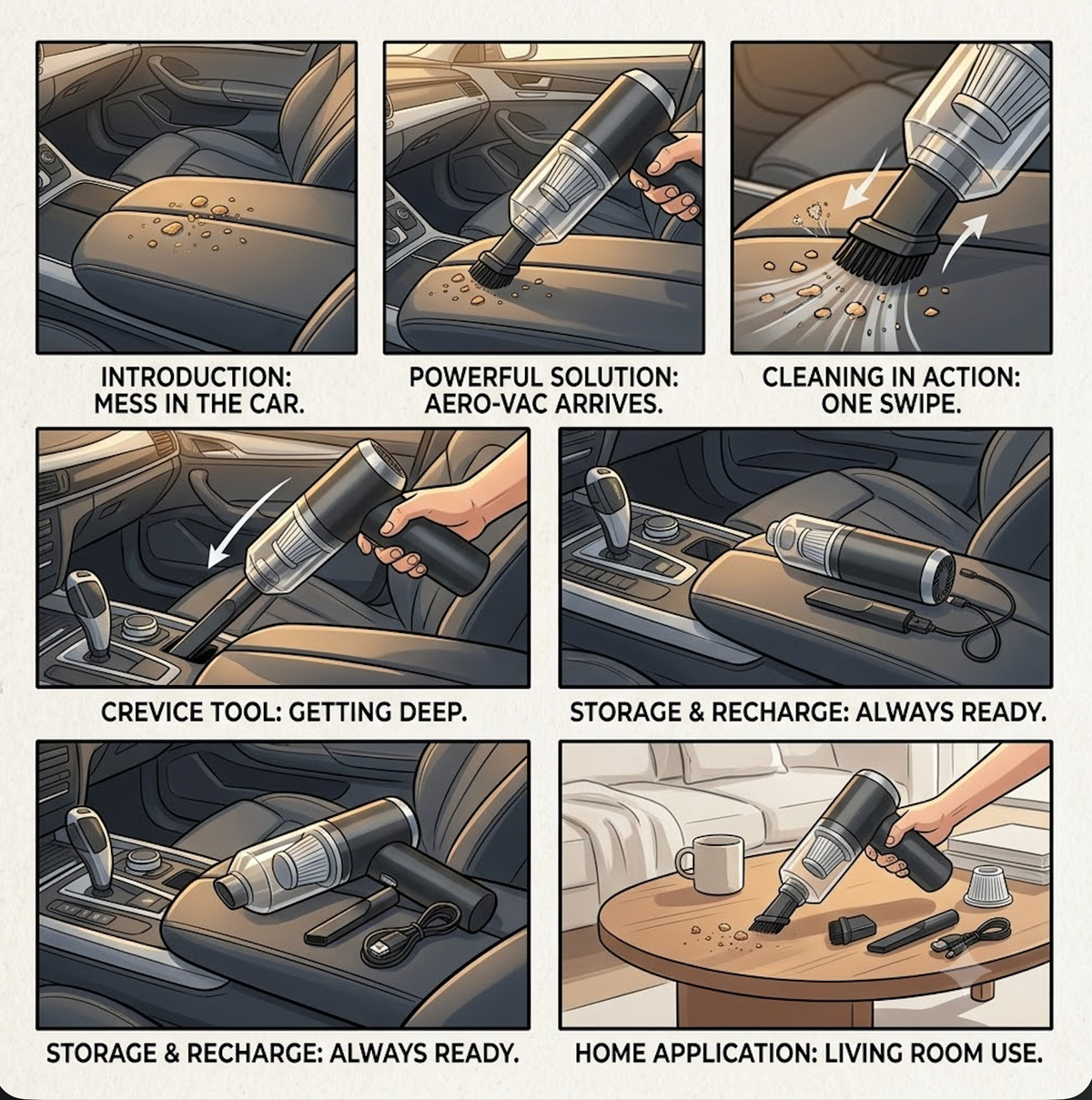 INTRODUCTION: MESS IN THE CAR.

POWERFUL SOLUTION: AERO-VAC ARRIVES.

CLEANING IN ACTION: ONE SWIPE.

CREVICE TOOL: GETTING DEEP.

STORAGE & RECHARGE: ALWAYS READY.

STORAGE & RECHARGE: ALWAYS READY.

HOME APPLICATION: LIVING ROOM USE.